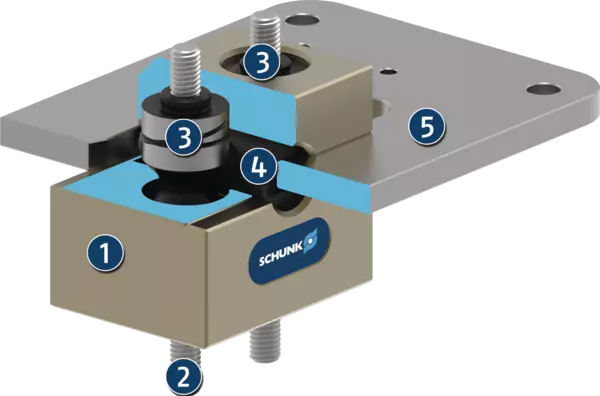 3
3
5
4
1
SCHUNK
2