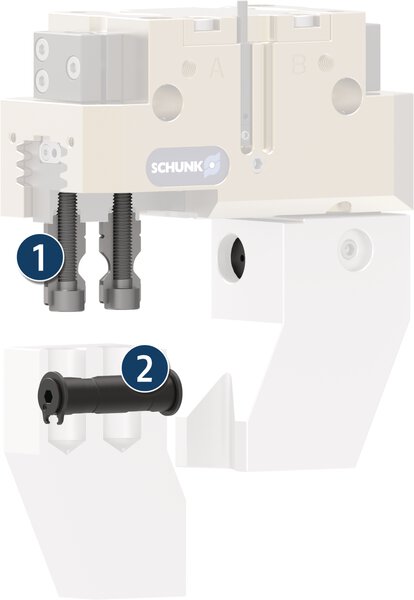 A
B
SCHUNK
1
2