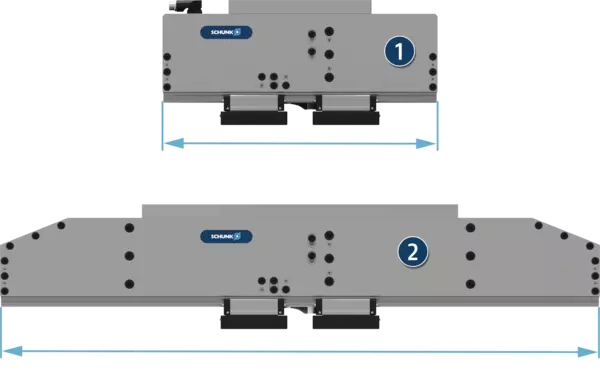 SCHUNK

1

SCHUNK

2