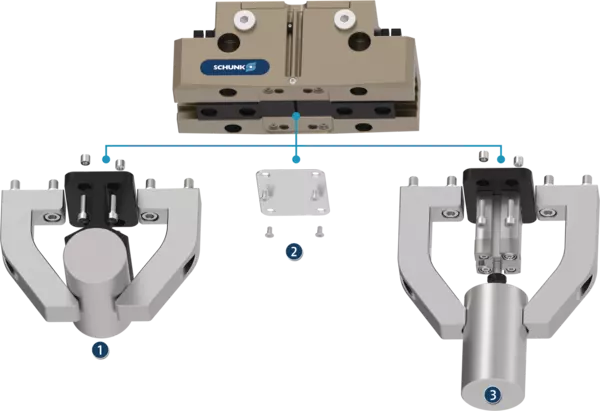 SCHUNK

1

2

3