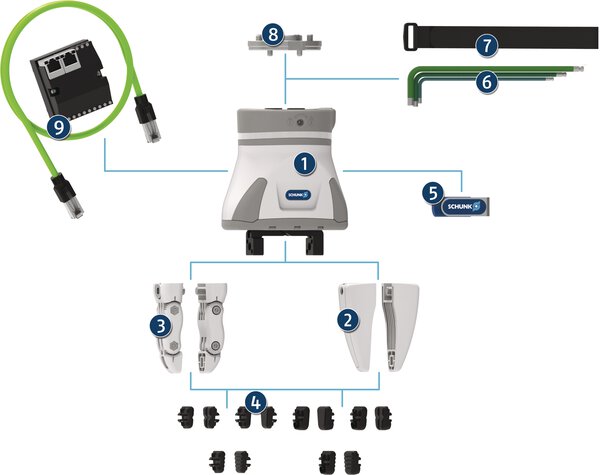 8
7
6
9
1
SCHUNK
5
SCHUNK
3
2
4