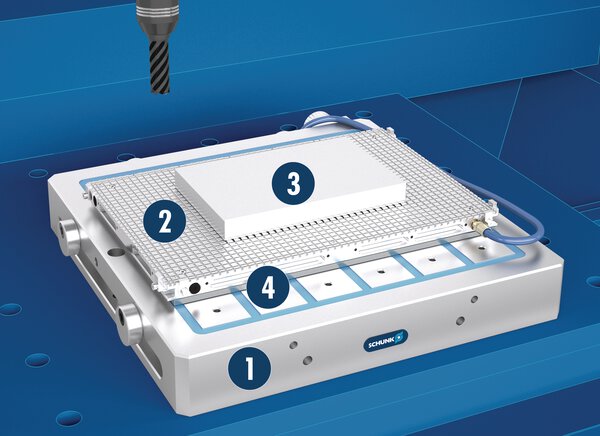 3
2
4
SCHUNK
1