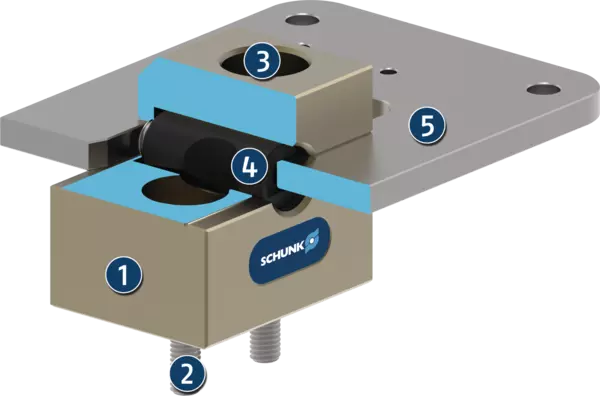 3
5
4
SCHUNK
1
2