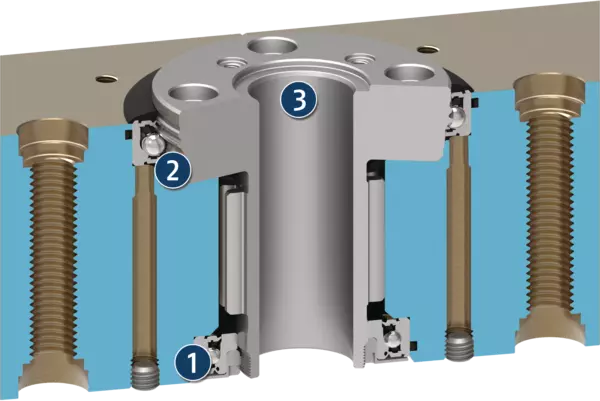 3
2
1